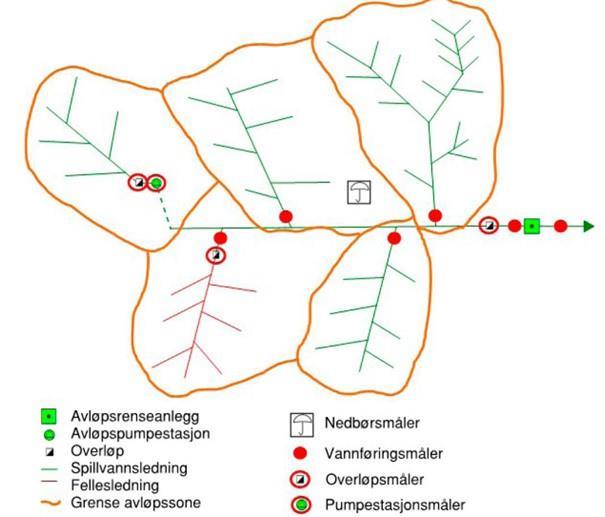 Avløpsrenseanlegg
Avløpspumpestasjon
Overløp
Spillvannsledning
Fellesledning
Grense avløpssone

Nedbørsmåler
Vannføringsmåler
Overløpsmåler
Pumpestasjonsmåler